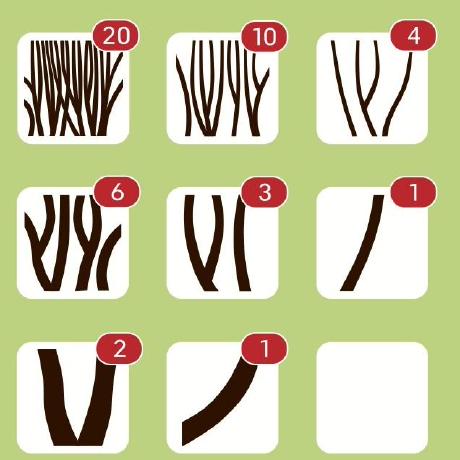 20
10
4
6
3
1
2
1